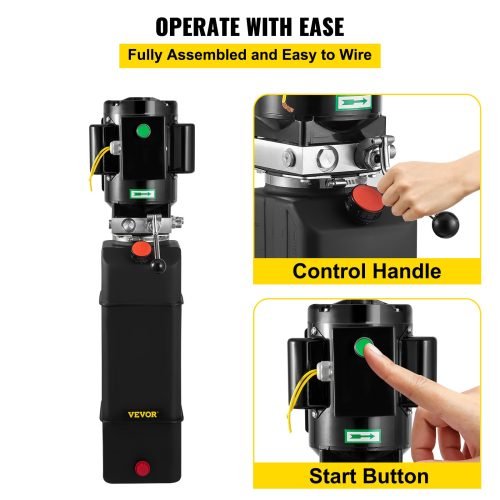 OPERATE WITH EASE
Fully Assembled and Easy to Wire

VEVOR

Control Handle

Start Button