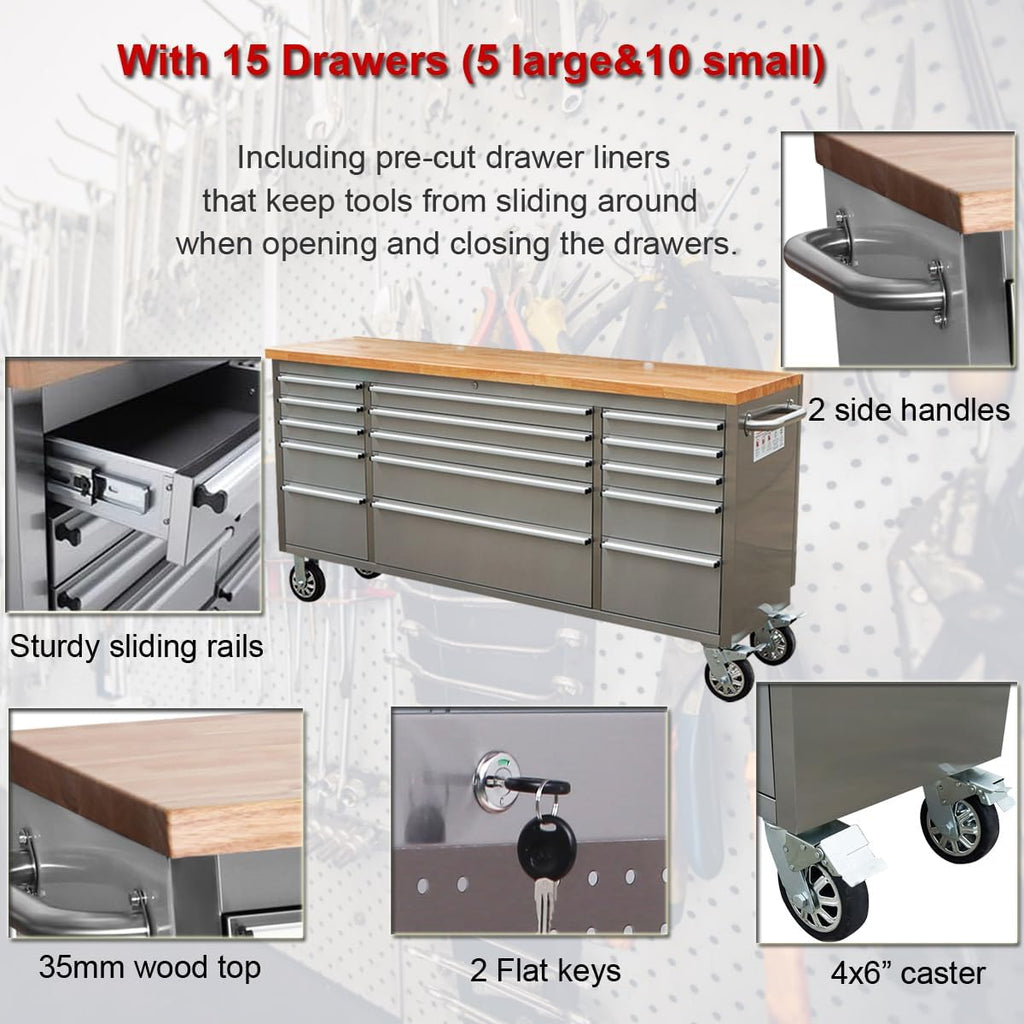 With 15 Drawers (5 large&10 small)

Including pre-cut drawer liners that keep tools from sliding around when opening and closing the drawers.

2 side handles

Sturdy sliding rails

35mm wood top

2 Flat keys

4x6” caster