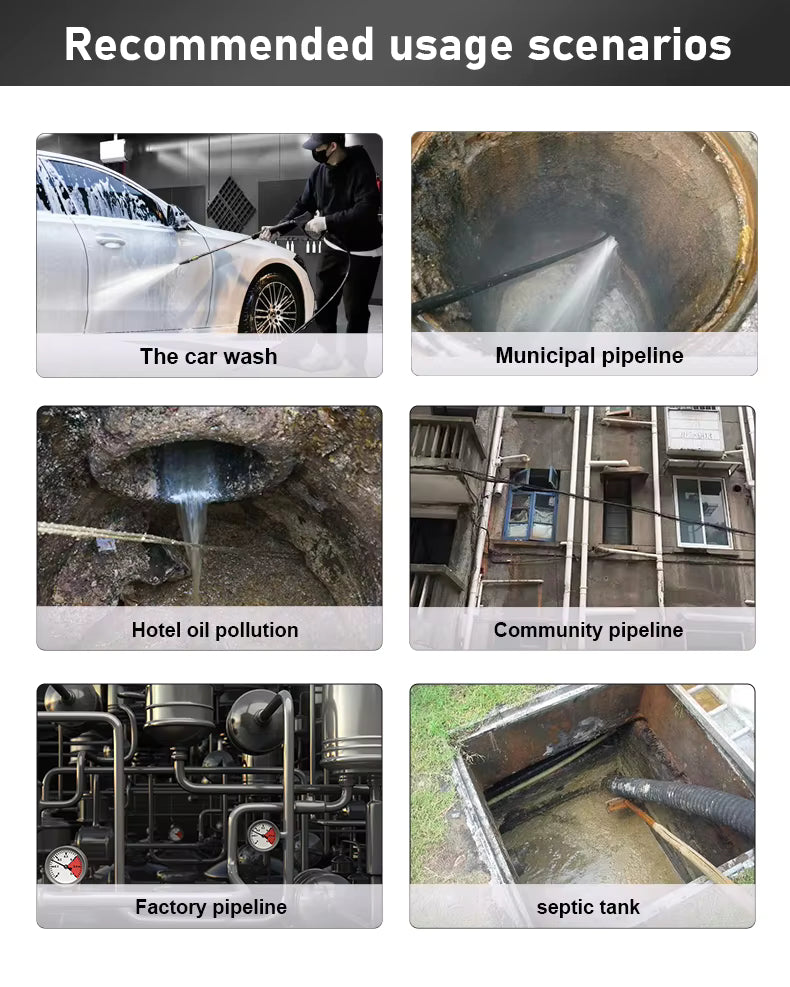 Recommended usage scenarios

The car wash

Municipal pipeline

Hotel oil pollution

Community pipeline

Factory pipeline

septic tank